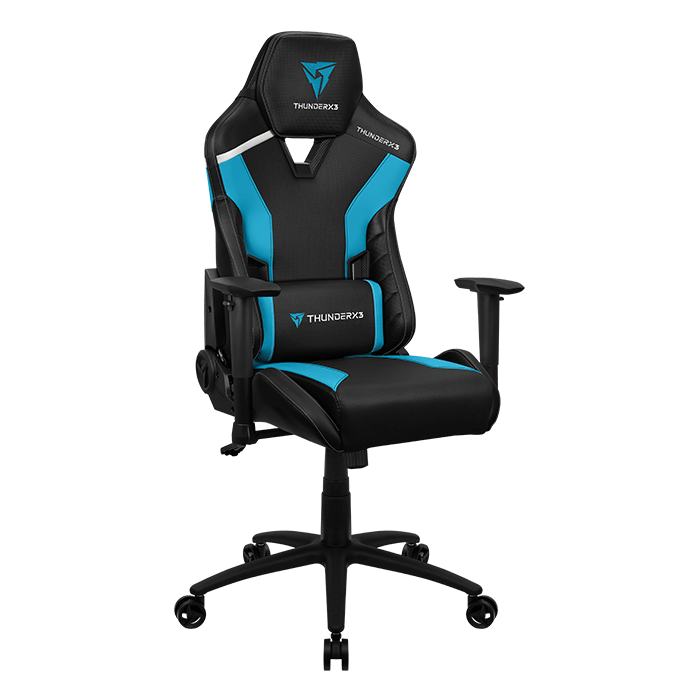 THUNDERX3

THUNDERX3

THUNDERX3